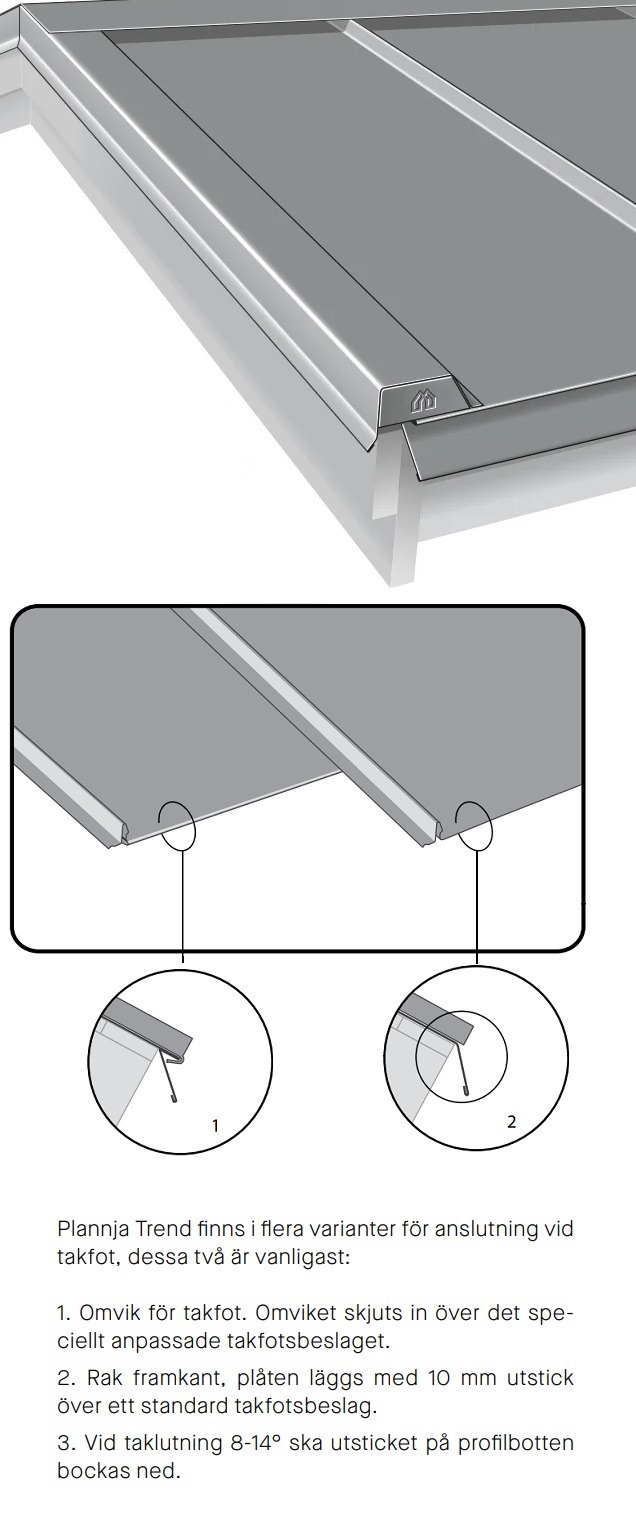 1

2

Plannja Trend finns i flera varianter för anslutning vid takfot, dessa två är vanligast:

1. Omvik för takfot. Omviket skjuts in över det speciellt anpassade takfotsbeslaget.

2. Rak framkant, plåten läggs med 10 mm utstick över ett standard takfotsbeslag.

3. Vid taklutning 8-14° ska utsticket på profilbotten bockas ned.