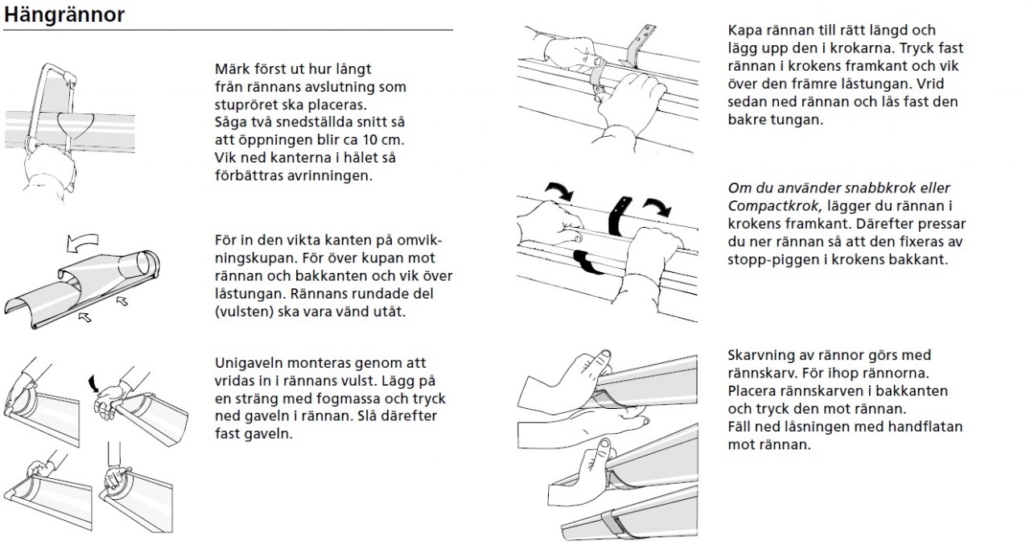 Hängrännor

Märk först ut hur långt från rännans avslutning som stupröret ska placeras. Såga två snedställda snitt så att öppningen blir ca 10 cm. Vik ned kanterna i hålet så förbättras avrinningen.

För in den vikta kanten på omvikningskupan. För över kupan mot rännan och bakkanten och vik över låstungan. Rännans rundade del (vulsten) ska vara vänd utåt.

Unigaveln monteras genom att vridas in i rännans vulst. Lägg på en sträng med fogmassa och tryck ned gaveln i rännan. Slå därefter fast gaveln.

Kapa rännan till rätt längd och lägg upp den i krokarna. Tryck fast rännan i krokens framkant och vik över den främre låstungan. Vrid sedan ned rännan och lås fast den bakre tungan.

Om du använder snabbkrok eller Compactkrok, lägger du rännan i krokens framkant. Därefter pressar du ner rännan så att den fixeras av stopp-piggen i krokens bakkant.

Skarvning av rännor görs med rännskarv. För ihop rännorna. Placera rännskarven i bakkanten och tryck den mot rännan. Fäll ned låsningen med handflatan mot rännan.